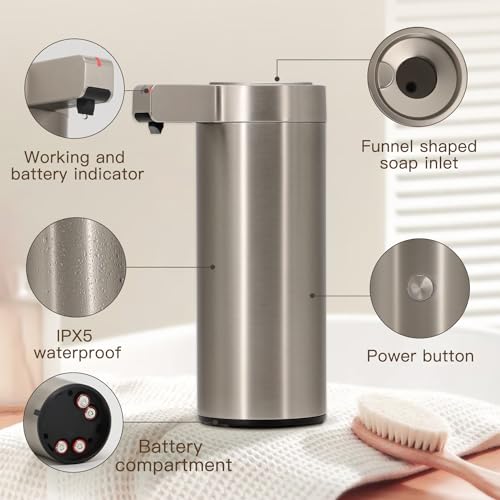 Working and battery indicator

Funnel shaped soap inlet

IPX5 waterproof

Power button

Battery compartment