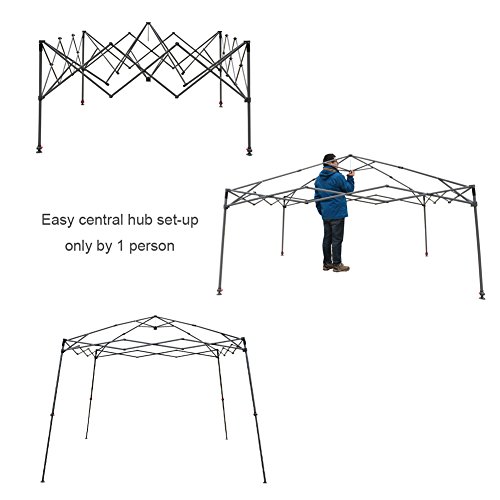 Easy central hub set-up
only by 1 person