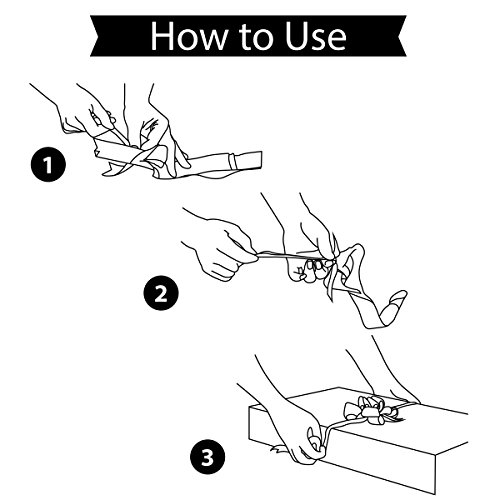 How to Use

1

2

3