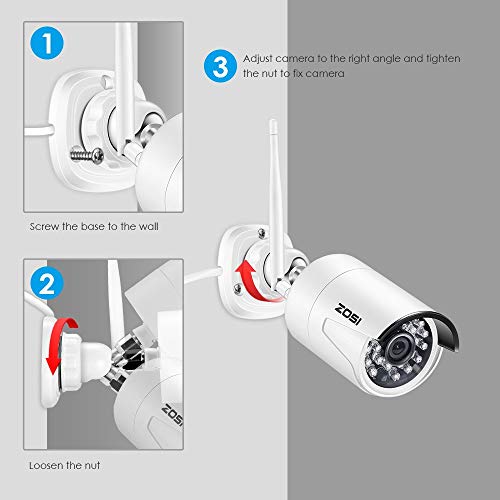 1

Screw the base to the wall

2

ZOSI

Loosen the nut

3 Adjust camera to the right angle and tighten the nut to fix camera

ZOSI