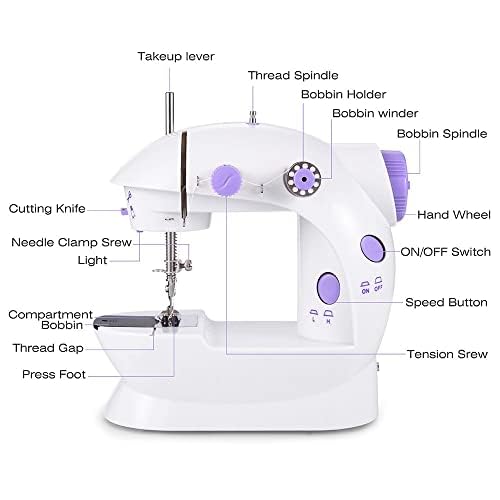 Takeup lever

Thread Spindle

Bobbin Holder

Bobbin winder

Bobbin Spindle

Cutting Knife

Hand Wheel

Needle Clamp Srew

Light

ON/OFF Switch

ON OFF

Speed Button

L H

Compartment Bobbin

Thread Gap

Tension Srew

Press Foot