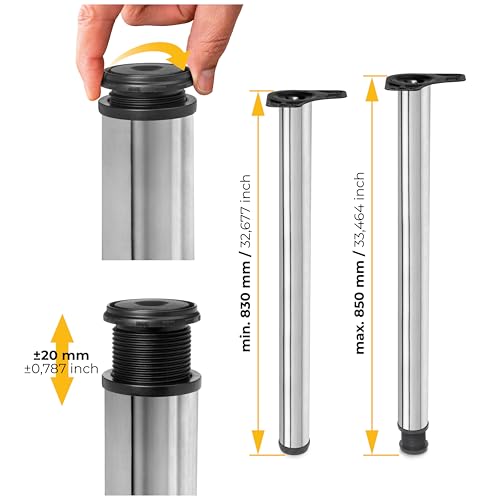 ±20 mm
±0,787 inch

min. 830 mm / 32,677 inch

max. 850 mm / 33,464 inch