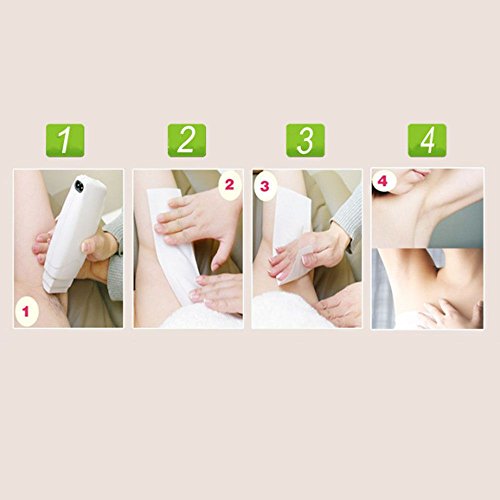 1 2 3 4

1

2

3

4