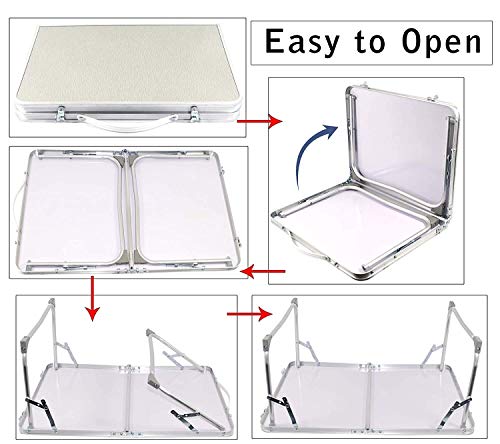 Easy to Open