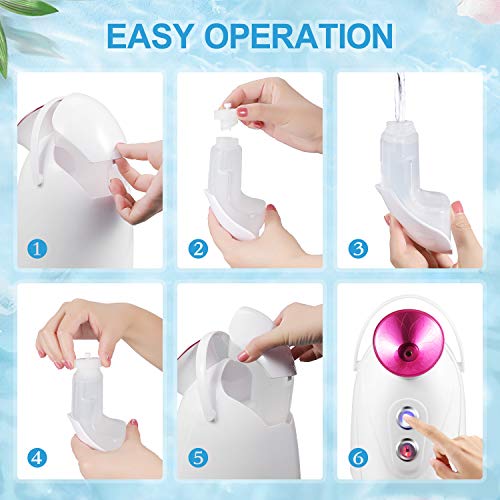 EASY OPERATION

1

2

3

4

5

6