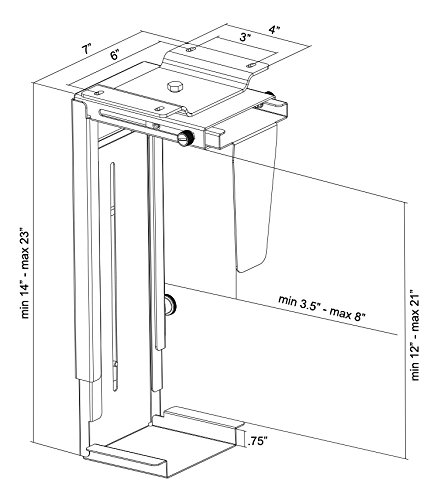 7"
6"
3"
4"
min 14" - max 23"
min 3.5" - max 8"
min 12" - max 21"
.75"