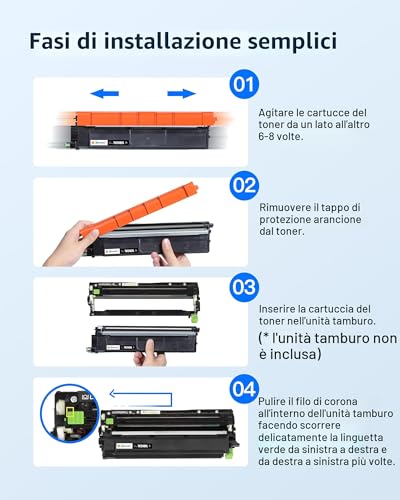 Fasi di installazione semplici

01

Agitare le cartucce del toner da un lato all'altro 6-8 volte.

02

Rimuovere il tappo di protezione arancione dal toner.

03

Inserire la cartuccia del toner nell'unità tamburo.

(* l'unità tamburo non è inclusa)

04

Pulire il filo di corona all'interno dell'unità tamburo facendo scorrere delicatamente la linguetta verde da sinistra a destra e da destra a sinistra più volte.