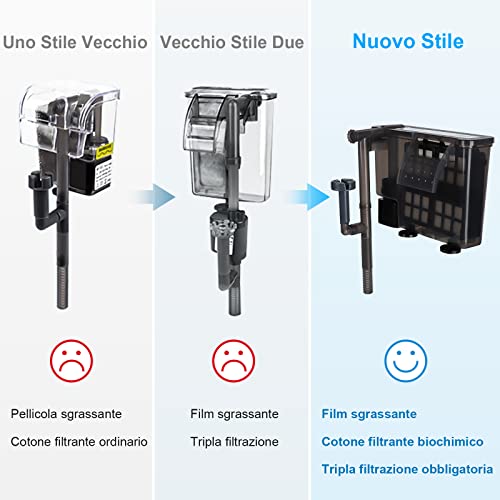 Uno Stile Vecchio

Pellicola sgrassante

Cotone filtrante ordinario

Vecchio Stile Due

Film sgrassante

Tripla filtrazione

Nuovo Stile

Film sgrassante

Cotone filtrante biochimico

Tripla filtrazione obbligatoria