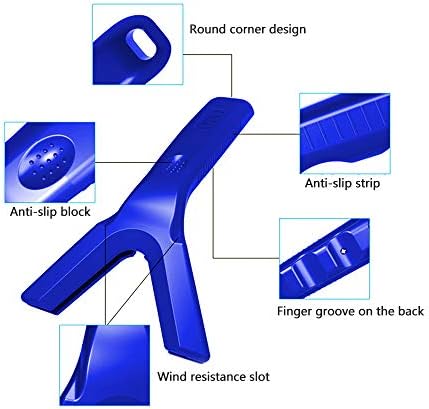 Round corner design

Anti-slip block

Anti-slip strip

Finger groove on the back

Wind resistance slot