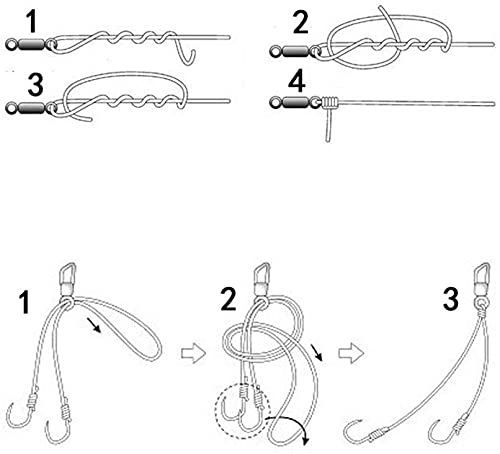 1
2
3
4
1
2
3