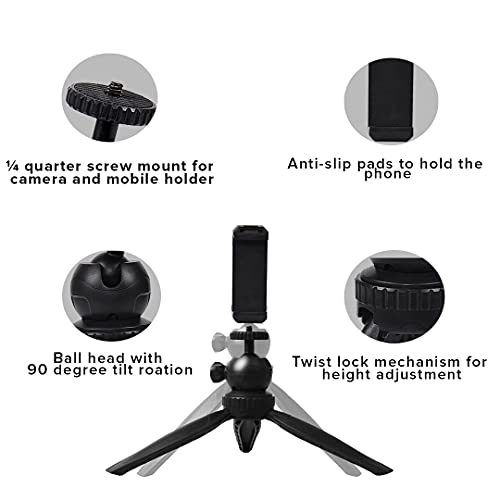 ¼ quarter screw mount for camera and mobile holder

Anti-slip pads to hold the phone

Ball head with 90 degree tilt roation

Twist lock mechanism for height adjustment