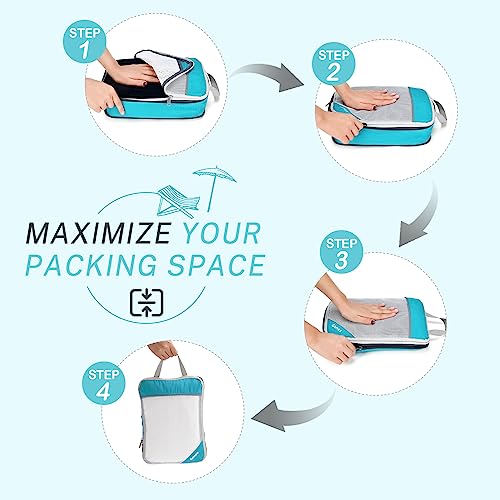 STEP 1

STEP 2

MAXIMIZE YOUR PACKING SPACE

STEP 3

STEP 4