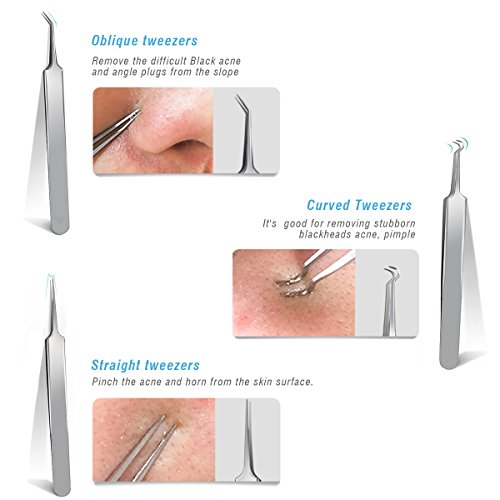 Oblique tweezers

Remove the difficult Black acne and angle plugs from the slope

Curved Tweezers

It's good for removing stubborn blackheads acne, pimple

Straight tweezers

Pinch the acne and horn from the skin surface.