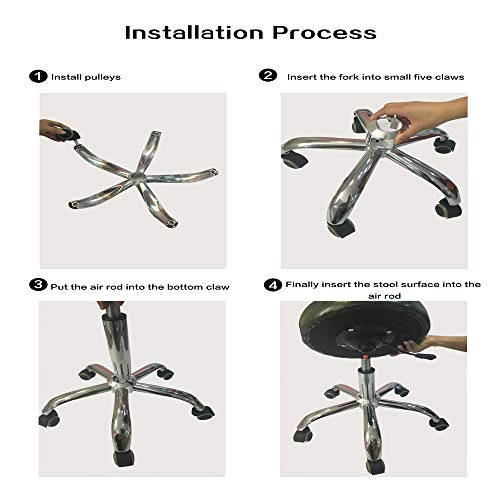 Installation Process

1 Install pulleys

2 Insert the fork into small five claws

3 Put the air rod into the bottom claw

4 Finally insert the stool surface into the air rod