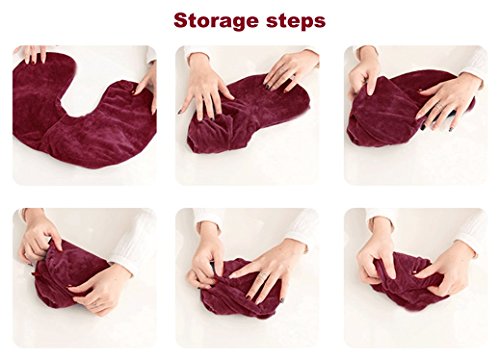 Storage steps