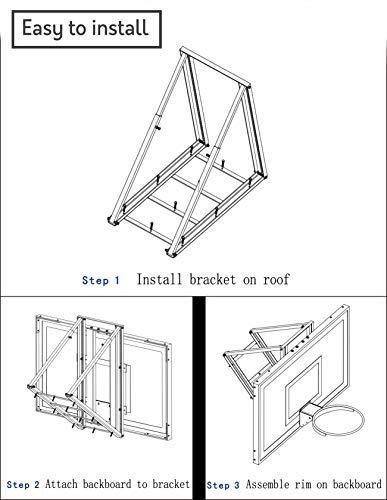 Easy to install

Step 1 Install bracket on roof

Step 2 Attach backboard to bracket

Step 3 Assemble rim on backboard