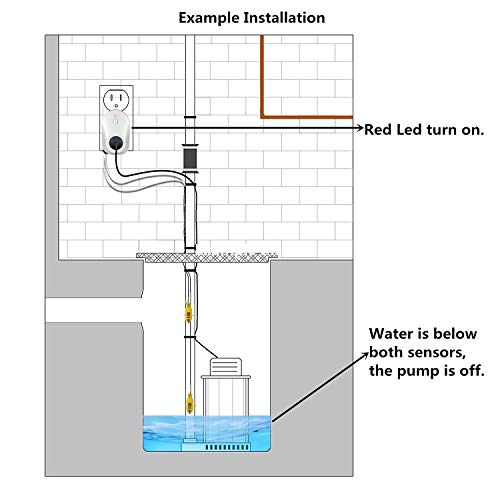 Example Installation

Red Led turn on.

Water is below both sensors, the pump is off.