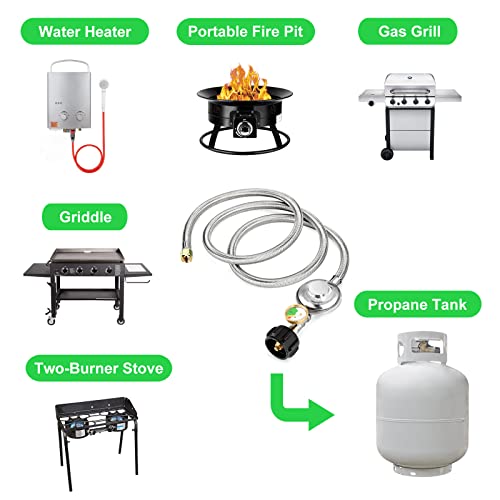 Water Heater

Portable Fire Pit

Gas Grill

Griddle

Propane Tank

Two-Burner Stove