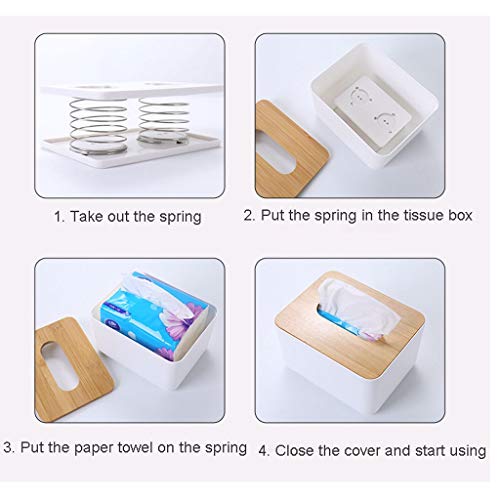 1. Take out the spring

2. Put the spring in the tissue box

3. Put the paper towel on the spring

4. Close the cover and start using