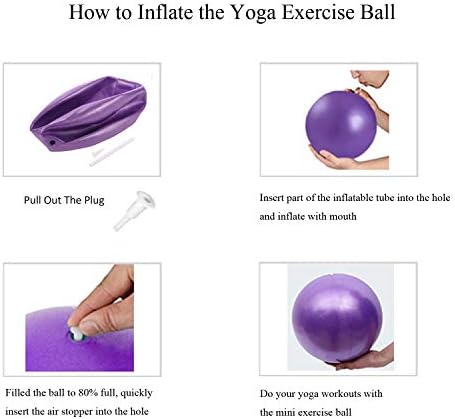 How to Inflate the Yoga Exercise Ball

Pull Out The Plug

Insert part of the inflatable tube into the hole and inflate with mouth

Filled the ball to 80% full, quickly insert the air stopper into the hole

Do your yoga workouts with the mini exercise ball