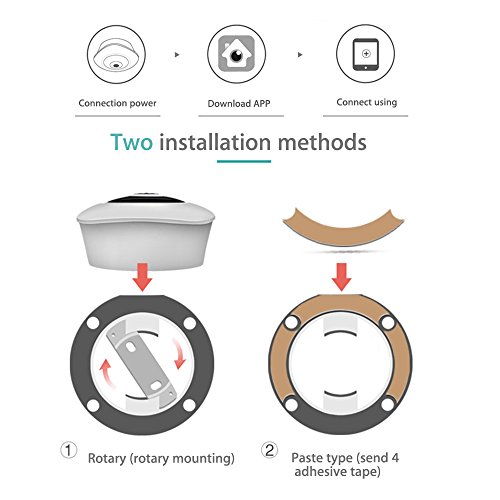 Connection power

Download APP

Connect using

Two installation methods

① Rotary (rotary mounting)

② Paste type (send 4 adhesive tape)