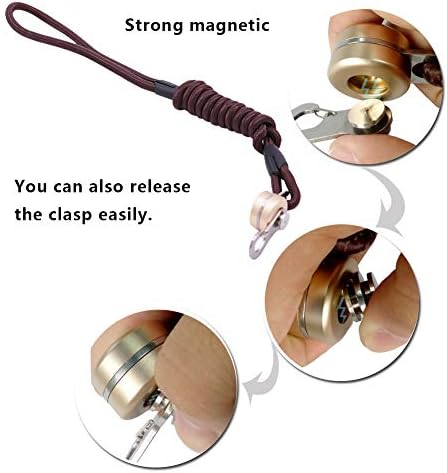 Strong magnetic

You can also release the clasp easily.