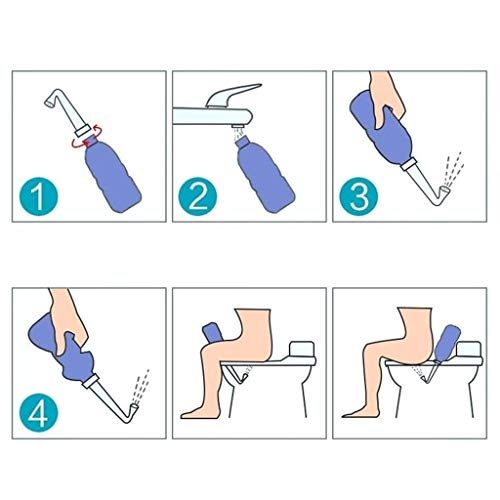 1

2

3

4