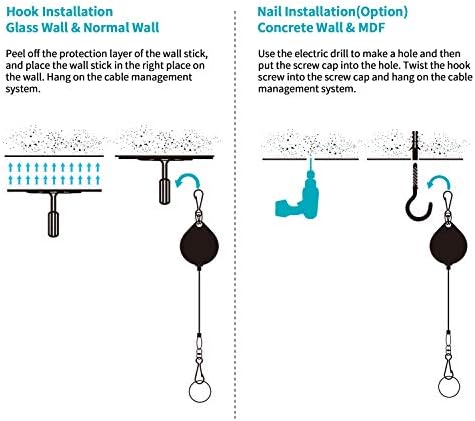 Hook Installation
Glass Wall & Normal Wall

Peel off the protection layer of the wall stick, and place the wall stick in the right place on the wall. Hang on the cable management system.

Nail Installation(Option)
Concrete Wall & MDF

Use the electric drill to make a hole and then put the screw cap into the hole. Twist the hook screw into the screw cap and hang on the cable management system.