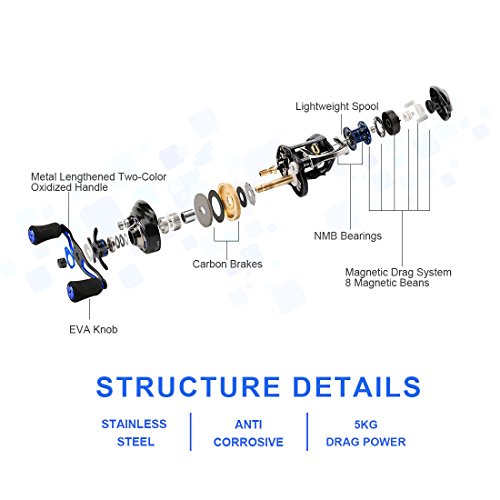 Lightweight Spool

Metal Lengthened Two-Color Oxidized Handle

NMB Bearings

Carbon Brakes

Magnetic Drag System
8 Magnetic Beans

EVA Knob

STRUCTURE DETAILS

STAINLESS STEEL

ANTI CORROSIVE

5KG DRAG POWER