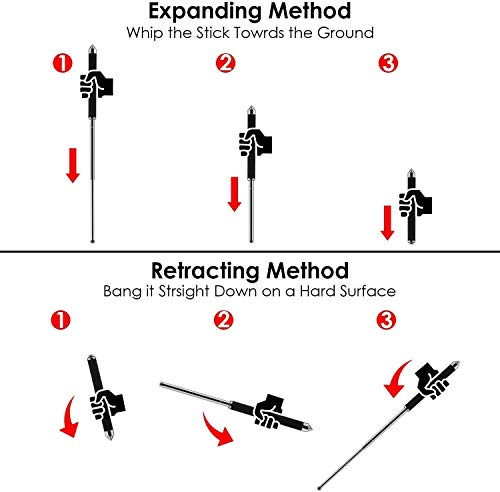 Expanding Method
Whip the Stick Towrds the Ground

1

2

3

Retracting Method
Bang it Strsight Down on a Hard Surface

1

2

3