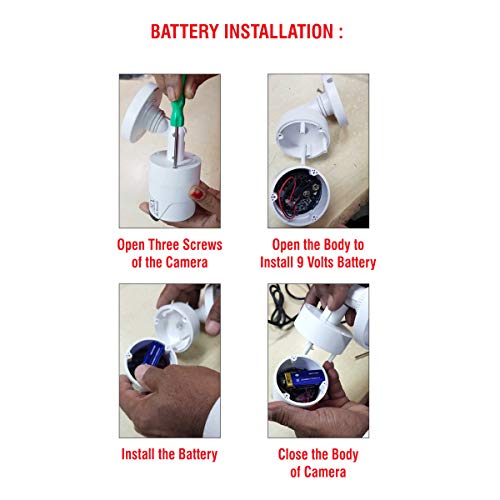 BATTERY INSTALLATION :

Open Three Screws of the Camera

Open the Body to Install 9 Volts Battery

Install the Battery

Close the Body of Camera