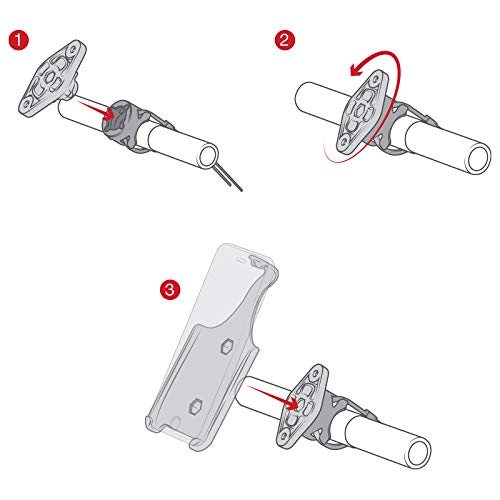 1

2

3