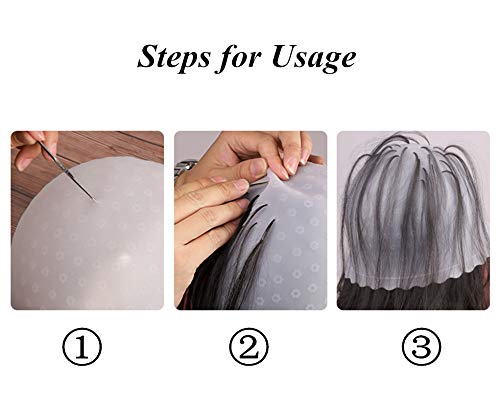 Steps for Usage

①

②

③