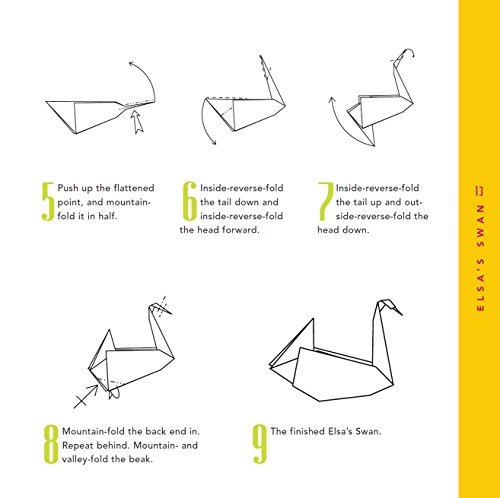 5 Push up the flattened point, and mountain-fold it in half.

6 Inside-reverse-fold the tail down and inside-reverse-fold the head forward.

7 Inside-reverse-fold the tail up and outside-reverse-fold the head down.

8 Mountain-fold the back end in. Repeat behind. Mountain- and valley-fold the beak.

9 The finished Elsa's Swan.

ELSA'S SWAN 13