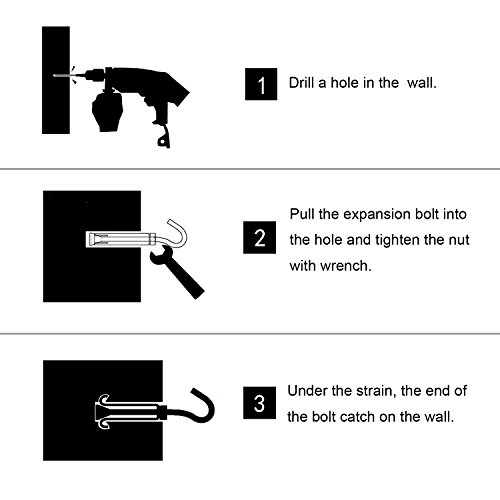 1 Drill a hole in the  wall.

2 Pull the expansion bolt into the hole and tighten the nut with wrench.

3 Under the strain, the end of the bolt catch on the wall.