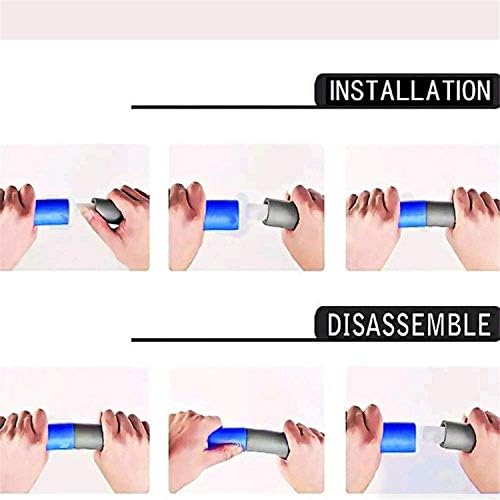 INSTALLATION

DISASSEMBLE