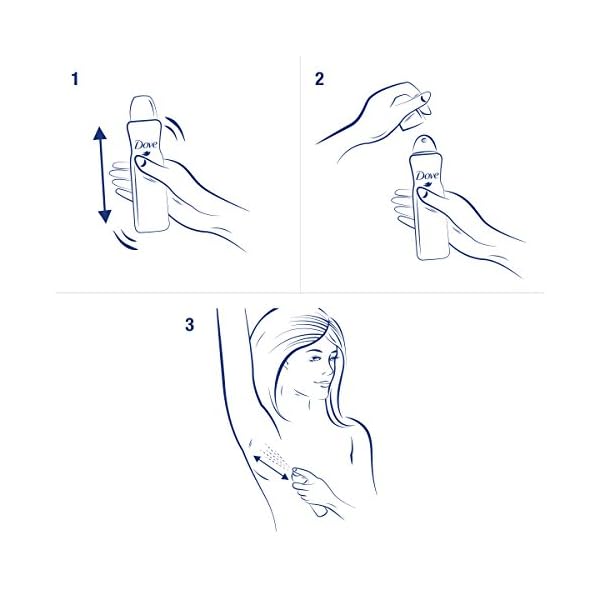 1

Dove

2

Dove

3