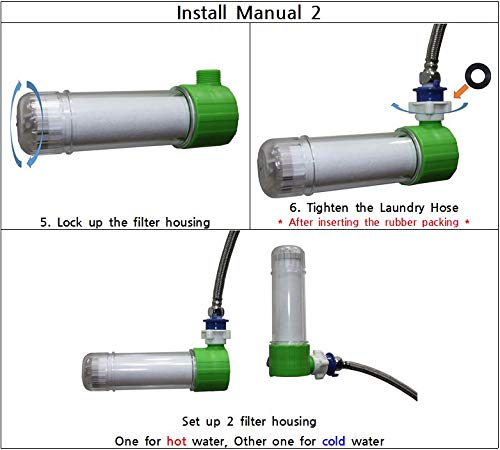 Install Manual 2

5. Lock up the filter housing

6. Tighten the Laundry Hose

* After inserting the rubber packing *

Set up 2 filter housing

One for hot water, Other one for cold water