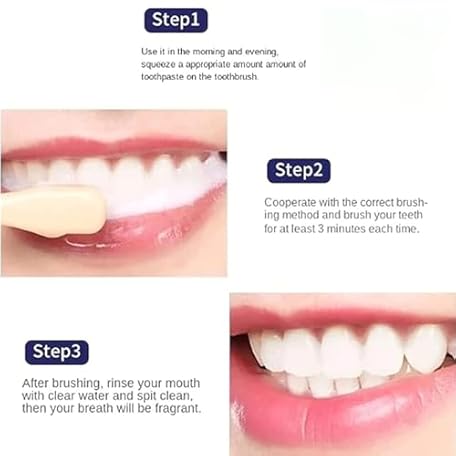 Step1

Use it in the morning and evening, squeeze a appropriate amount amount of toothpaste on the toothbrush.

Step2

Cooperate with the correct brushing method and brush your teeth for at least 3 minutes each time.

Step3

After brushing, rinse your mouth with clear water and spit clean, then your breath will be fragrant.