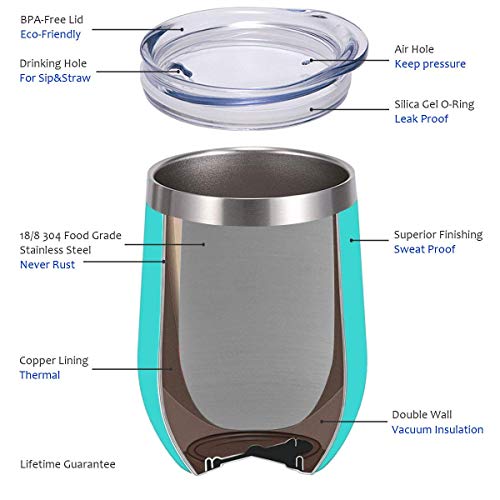 BPA-Free Lid
Eco-Friendly

Drinking Hole
For Sip&Straw

Air Hole
Keep pressure

Silica Gel O-Ring
Leak Proof

18/8 304 Food Grade
Stainless Steel
Never Rust

Superior Finishing
Sweat Proof

Copper Lining
Thermal

Double Wall
Vacuum Insulation

Lifetime Guarantee