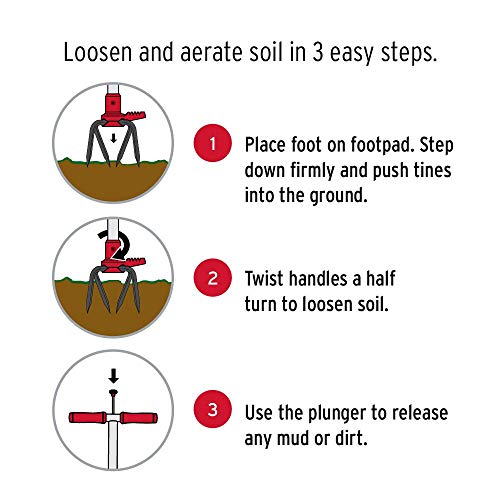 Loosen and aerate soil in 3 easy steps.

1 Place foot on footpad. Step down firmly and push tines into the ground.

2 Twist handles a half turn to loosen soil.

3 Use the plunger to release any mud or dirt.