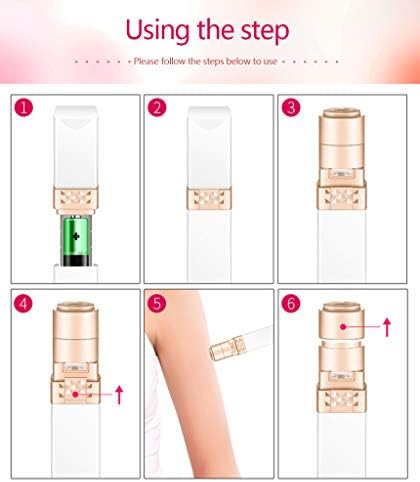 Using the step

Please follow the steps below to use

1

2

3

4

5

6