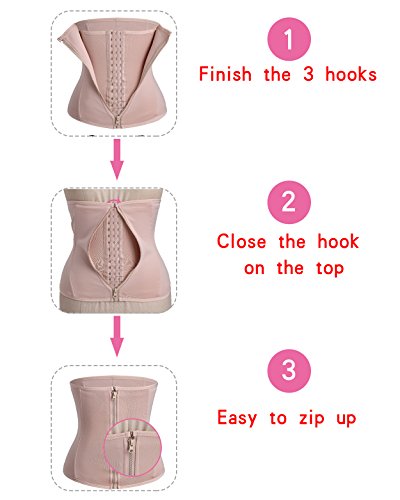 1
Finish the 3 hooks

2
Close the hook on the top

3
Easy to zip up