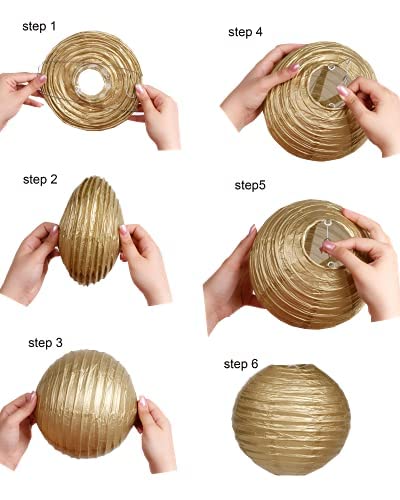 step 1

step 2

step 3

step 4

step5

step 6