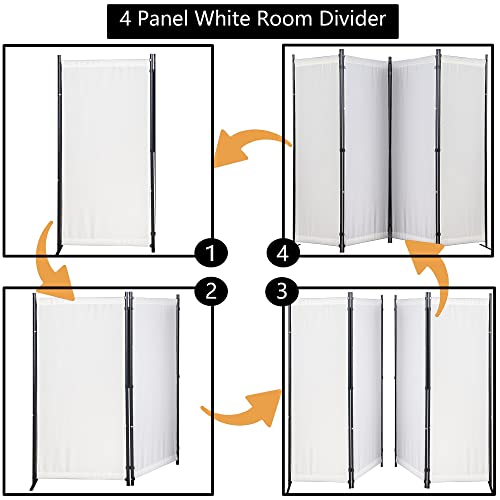 4 Panel White Room Divider

1

4

2

3