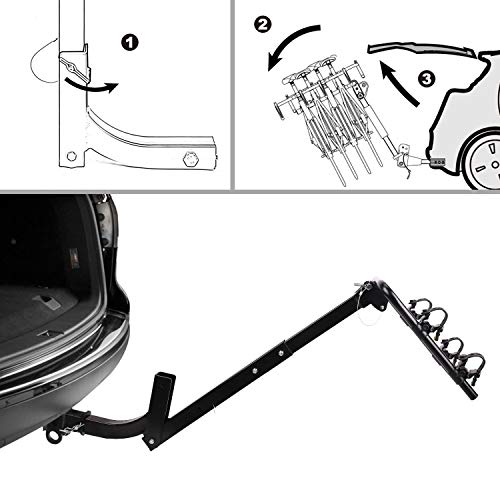 1

2

3