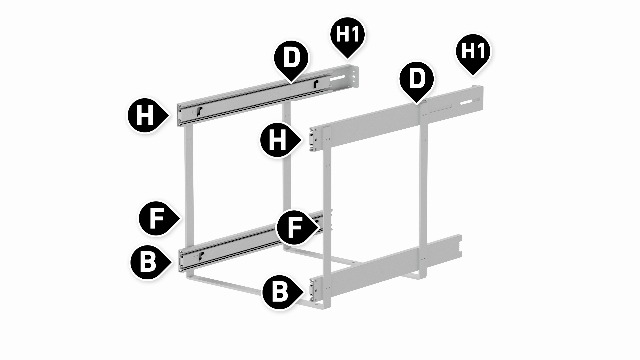 H1
D
H1
D
H
H
F
F
B
B