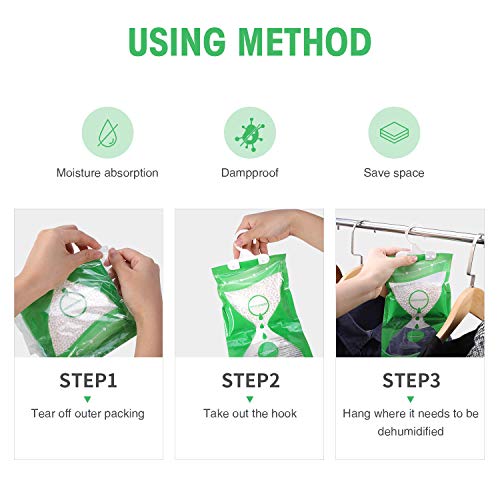 USING METHOD

Moisture absorption

Dampproof

Save space

STEP1

Tear off outer packing

STEP2

Take out the hook

STEP3

Hang where it needs to be dehumidified