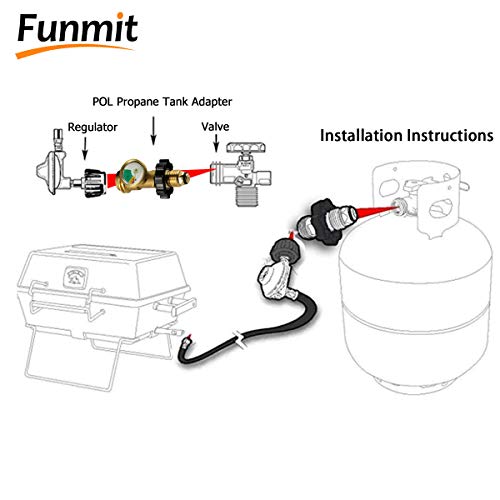 Funmit

POL Propane Tank Adapter

Regulator

Valve

Installation Instructions