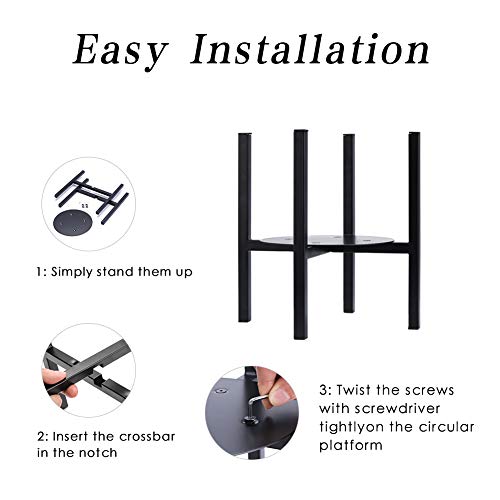 Easy Installation

1: Simply stand them up

2: Insert the crossbar in the notch

3: Twist the screws with screwdriver tightlyon the circular platform